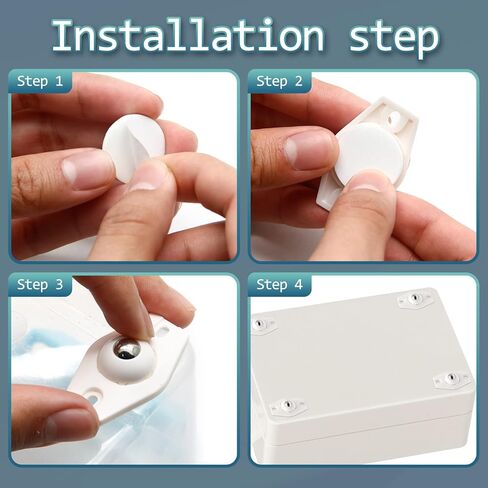 Installation step

Step 1

Step 2

Step 3

Step 4