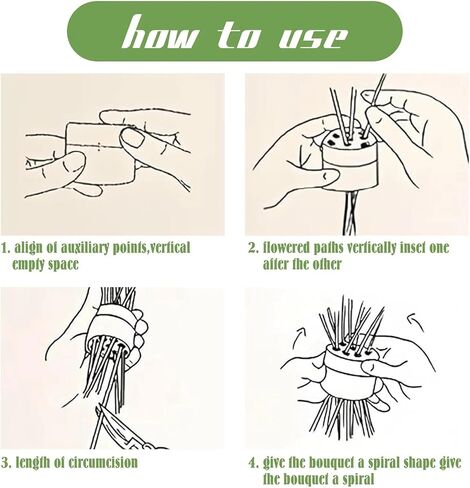 how to use

1. align of auxiliary points,vertical empty space

2. flowered paths vertically inset one after the other

3. length of circumcision

4. give the bouquet a spiral shape give the bouquet a spiral