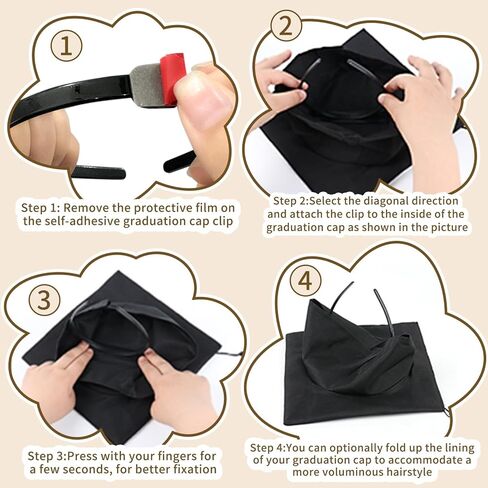 1

Step 1: Remove the protective film on the self-adhesive graduation cap clip

2

Step 2:Select the diagonal direction and attach the clip to the inside of the graduation cap as shown in the picture

3

Step 3:Press with your fingers for a few seconds, for better fixation

4

Step 4:You can optionally fold up the lining of your graduation cap to accommodate a more voluminous hairstyle