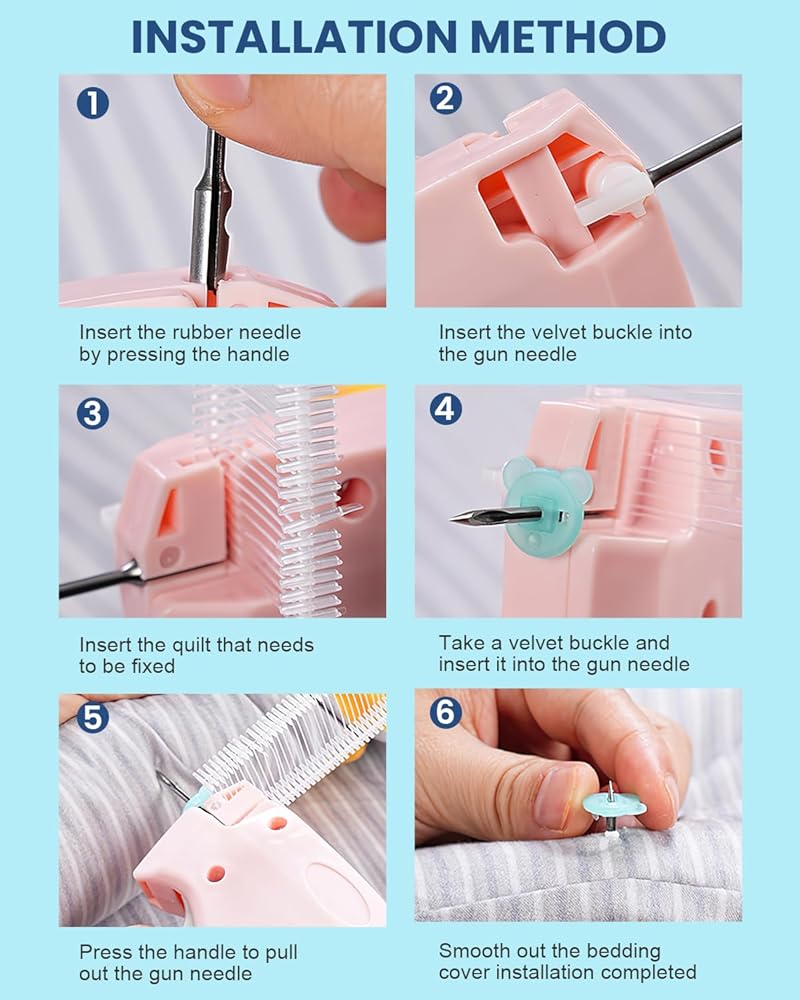 INSTALLATION METHOD

1

Insert the rubber needle by pressing the handle

2

Insert the velvet buckle into the gun needle

3

Insert the quilt that needs to be fixed

4

Take a velvet buckle and insert it into the gun needle

5

Press the handle to pull out the gun needle

6

Smooth out the bedding cover installation completed