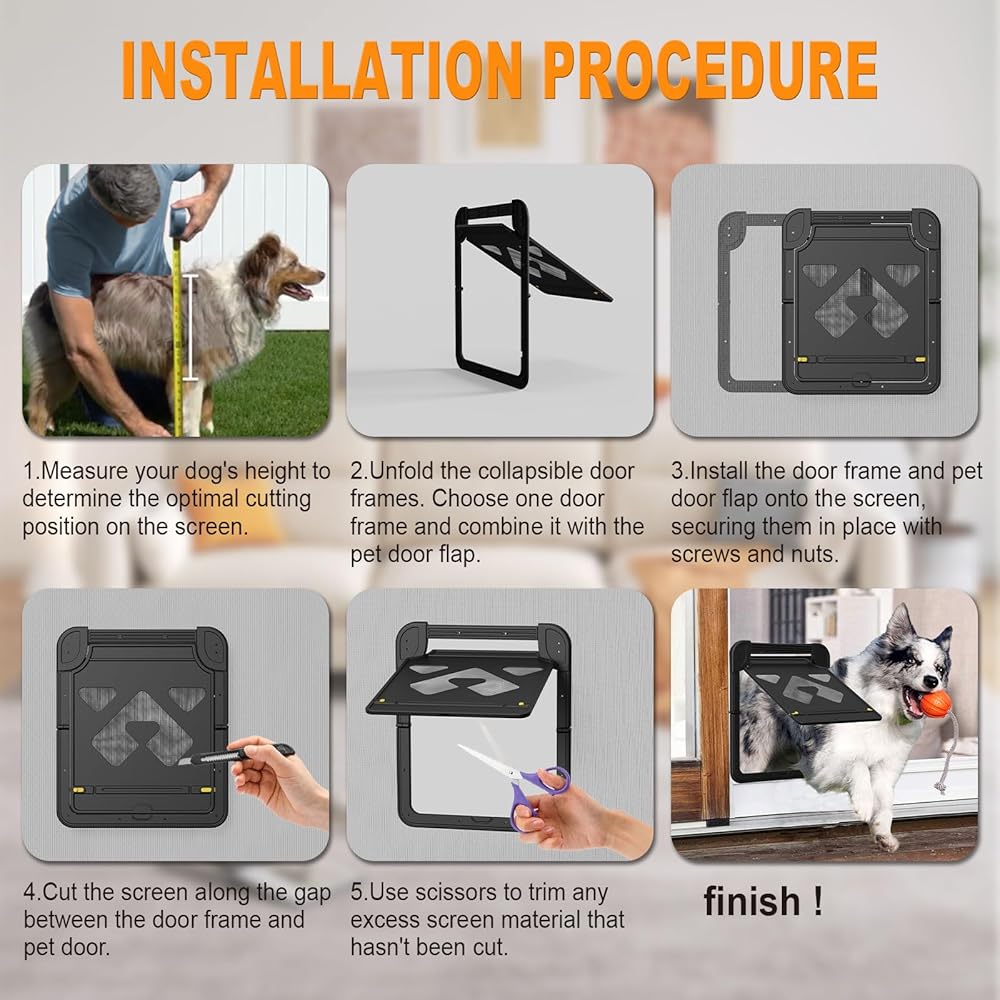 INSTALLATION PROCEDURE

1.Measure your dog's height to determine the optimal cutting position on the screen.

2.Unfold the collapsible door frames. Choose one door frame and combine it with the pet door flap.

3.Install the door frame and pet door flap onto the screen, securing them in place with screws and nuts.

4.Cut the screen along the gap between the door frame and pet door.

5.Use scissors to trim any excess screen material that hasn't been cut.

finish !