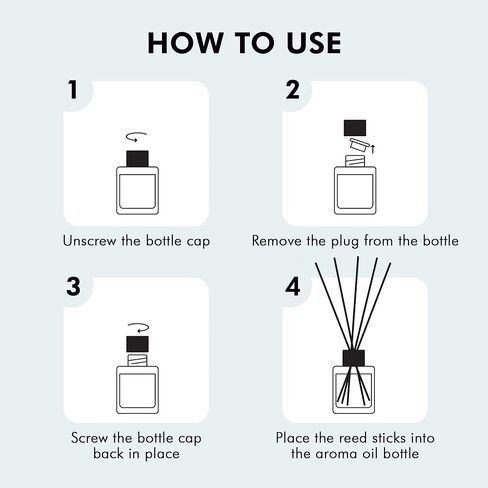 HOW TO USE

1

Unscrew the bottle cap

2

Remove the plug from the bottle

3

Screw the bottle cap back in place

4

Place the reed sticks into the aroma oil bottle