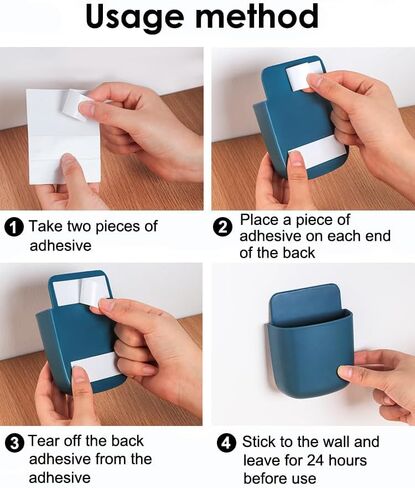 Usage method

1 Take two pieces of adhesive

2 Place a piece of adhesive on each end of the back

3 Tear off the back adhesive from the adhesive

4 Stick to the wall and leave for 24 hours before use