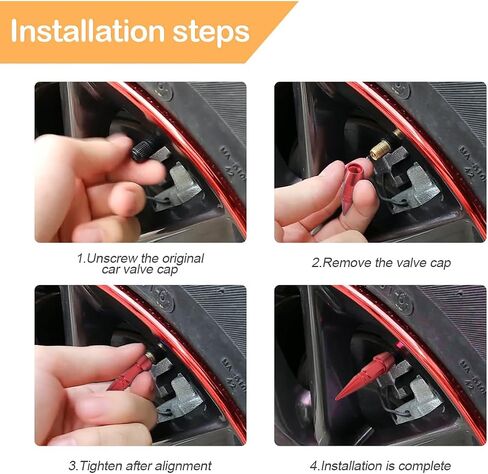 Installation steps

1.Unscrew the original car valve cap

2.Remove the valve cap

3.Tighten after alignment

4.Installation is complete