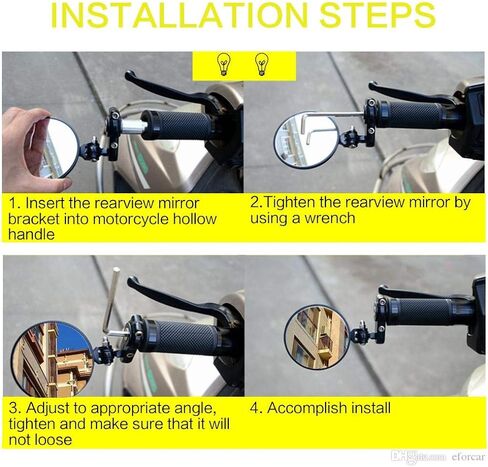 INSTALLATION STEPS

1. Insert the rearview mirror bracket into motorcycle hollow handle

2.Tighten the rearview mirror by using a wrench

3. Adjust to appropriate angle, tighten and make sure that it will not loose

4. Accomplish install

DHgate.com eforcar