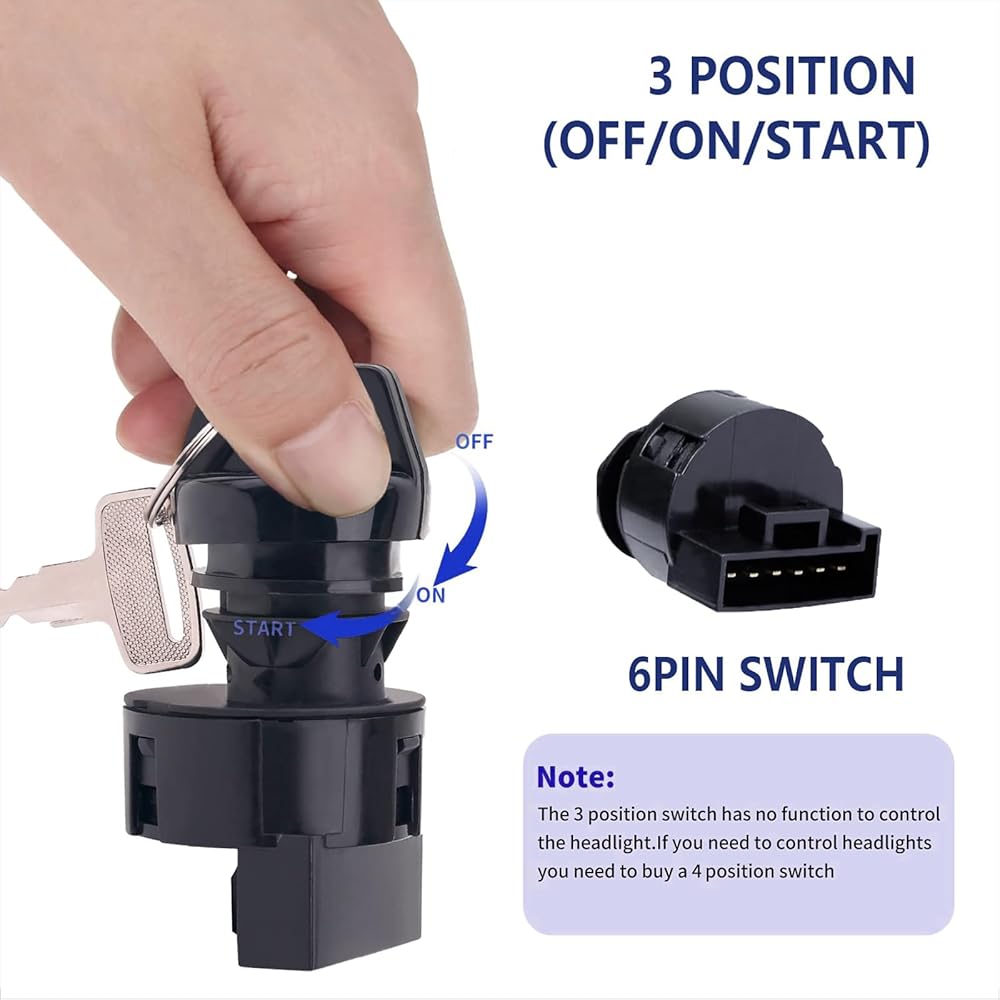 3 POSITION
(OFF/ON/START)

OFF

ON

START

6PIN SWITCH

Note:
The 3 position switch has no function to control the headlight.If you need to control headlights you need to buy a 4 position switch