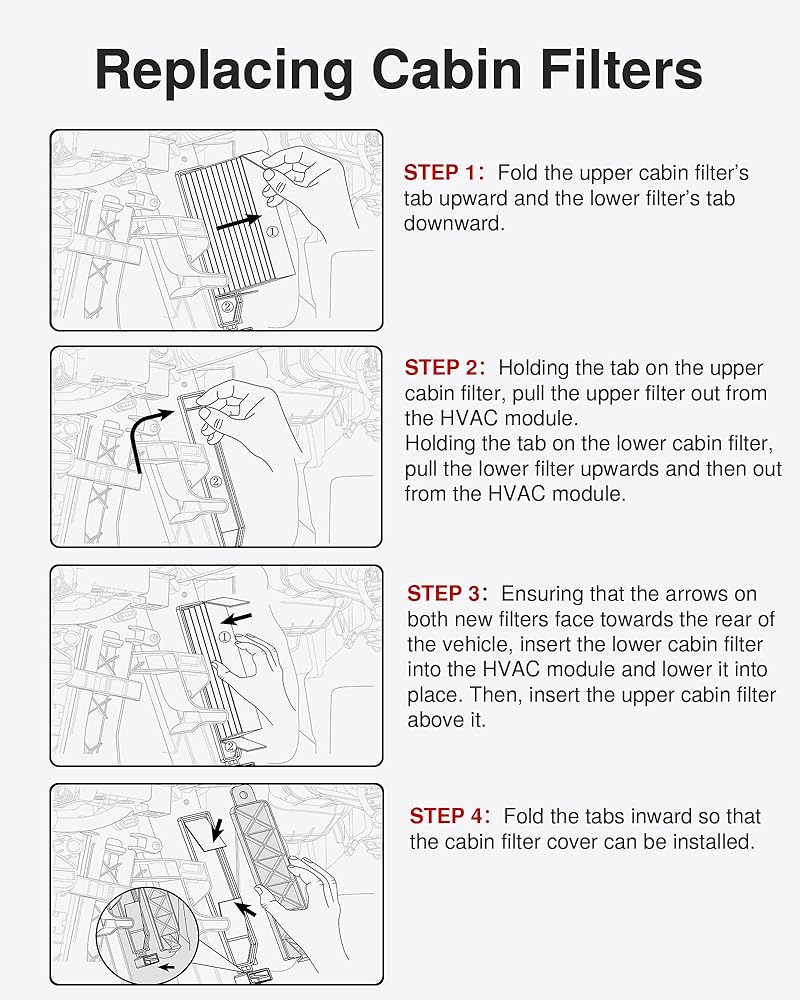 Replacing Cabin Filters

①
②

STEP 1: Fold the upper cabin filter's tab upward and the lower filter's tab downward.

②

STEP 2: Holding the tab on the upper cabin filter, pull the upper filter out from the HVAC module.
Holding the tab on the lower cabin filter, pull the lower filter upwards and then out from the HVAC module.

①
②

STEP 3: Ensuring that the arrows on both new filters face towards the rear of the vehicle, insert the lower cabin filter into the HVAC module and lower it into place. Then, insert the upper cabin filter above it.

STEP 4: Fold the tabs inward so that the cabin filter cover can be installed.