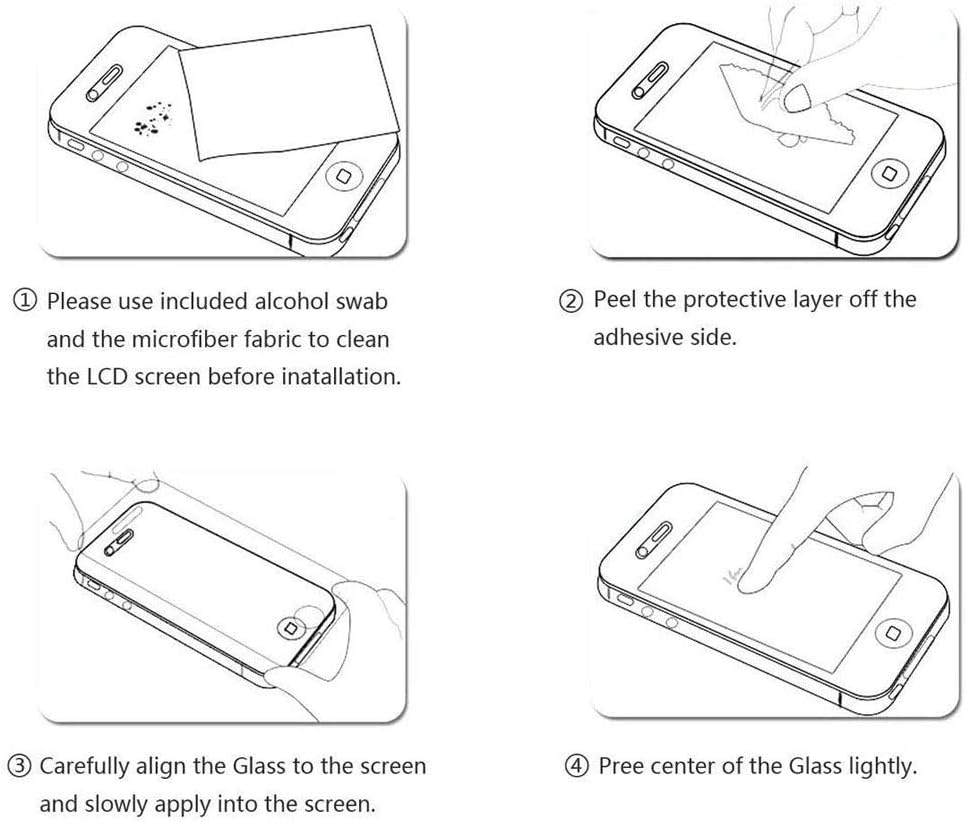 ① Please use included alcohol swab and the microfiber fabric to clean the LCD screen before inatallation.

② Peel the protective layer off the adhesive side.

③ Carefully align the Glass to the screen and slowly apply into the screen.

④ Pree center of the Glass lightly.