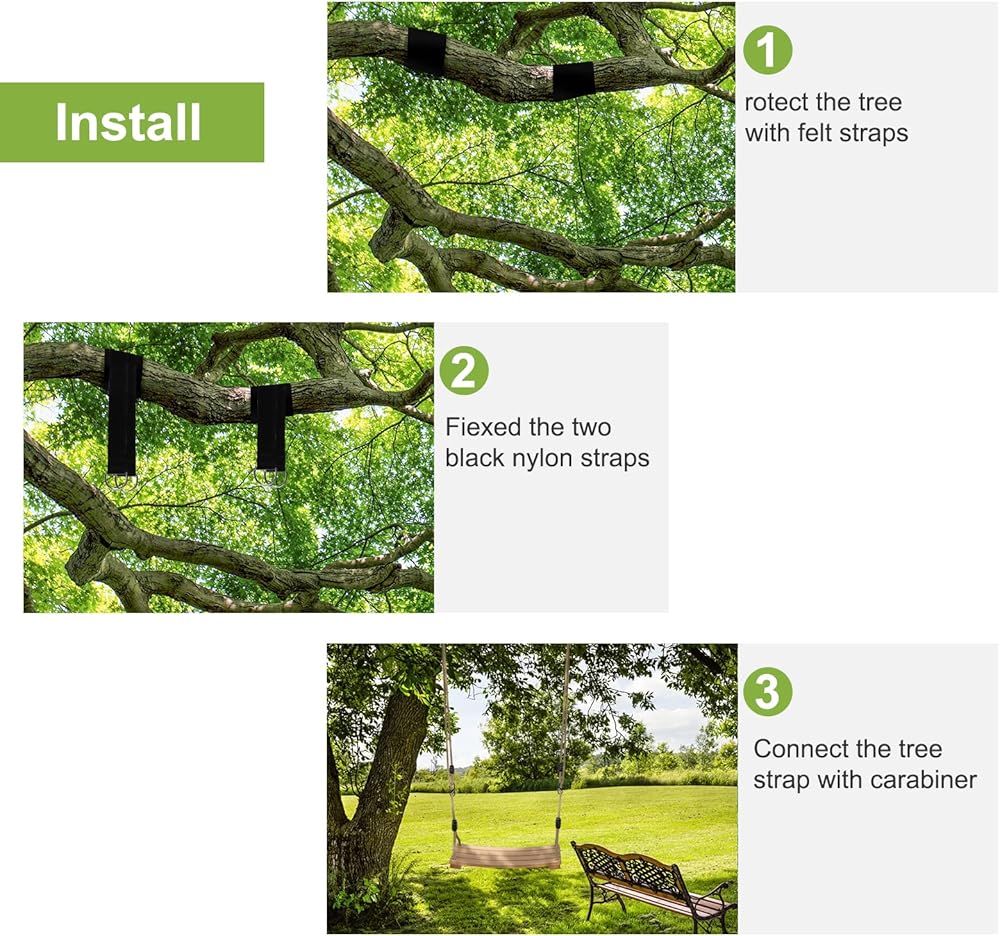 Install

1
rotect the tree with felt straps

2
Fiexed the two black nylon straps

3
Connect the tree strap with carabiner