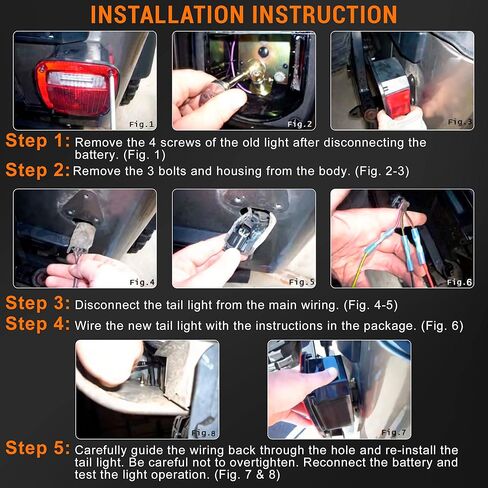 INSTALLATION INSTRUCTION

Fig.1

Fig.2

Fig.3

Step 1: Remove the 4 screws of the old light after disconnecting the battery. (Fig. 1)

Step 2: Remove the 3 bolts and housing from the body. (Fig. 2-3)

Fig.4

Fig.5

Fig.6

Step 3: Disconnect the tail light from the main wiring. (Fig. 4-5)

Step 4: Wire the new tail light with the instructions in the package. (Fig. 6)

Fig.8

Fig.7

Step 5: Carefully guide the wiring back through the hole and re-install the tail light. Be careful not to overtighten. Reconnect the battery and test the light operation. (Fig. 7 & 8)