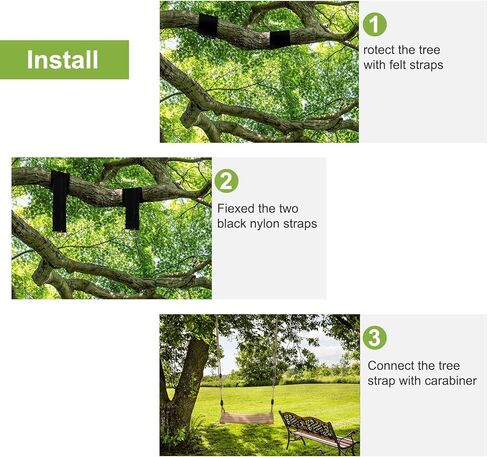 Install

1
rotect the tree with felt straps

2
Fiexed the two black nylon straps

3
Connect the tree strap with carabiner