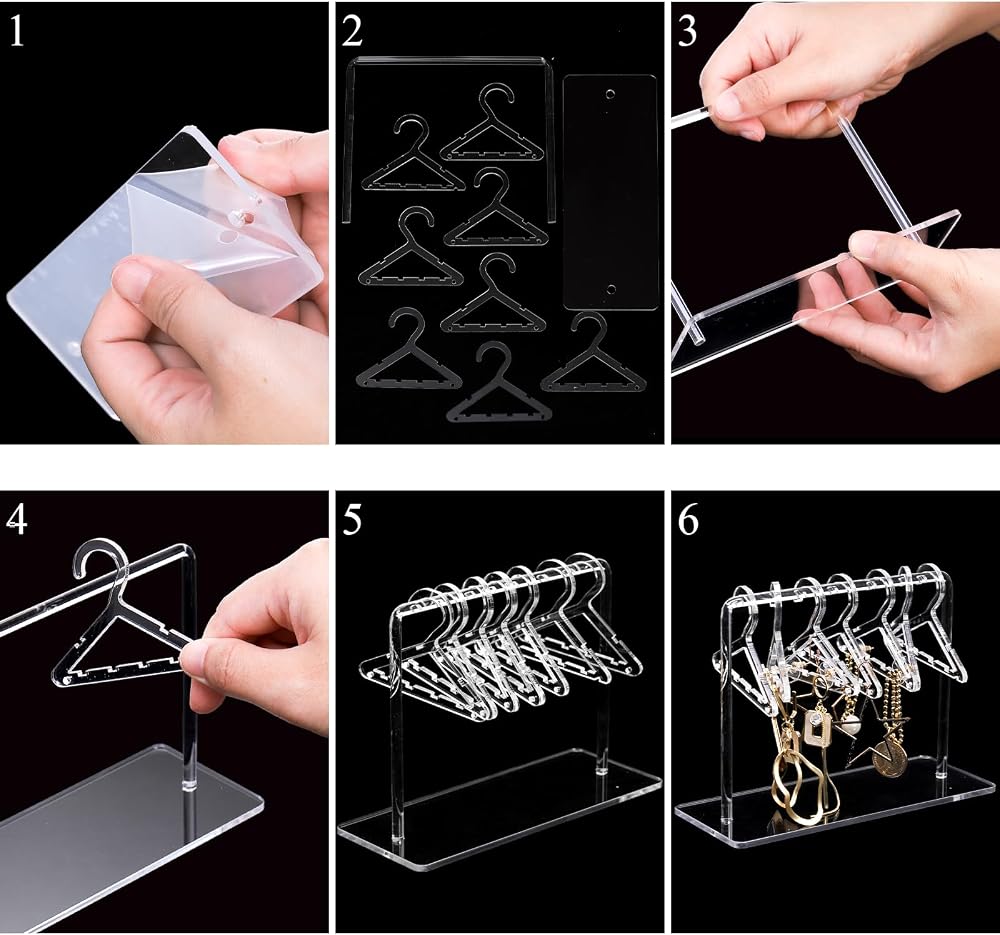 1

2

3

4

5

6