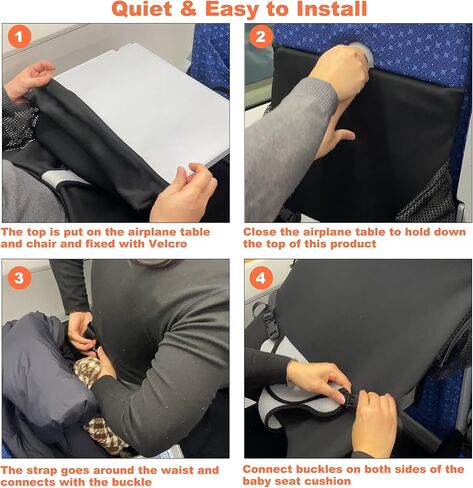 Quiet & Easy to Install

1

The top is put on the airplane table and chair and fixed with Velcro

2

Close the airplane table to hold down the top of this product

3

The strap goes around the waist and connects with the buckle

4

Connect buckles on both sides of the baby seat cushion