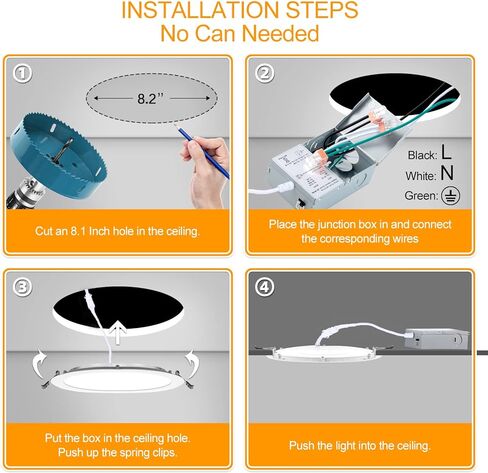 INSTALLATION STEPS
No Can Needed

①

8.2''

Cut an 8.1 Inch hole in the ceiling.

②

Black: L
White: N
Green: ⏚

Place the junction box in and connect the corresponding wires

③

Put the box in the ceiling hole. Push up the spring clips.

④

Push the light into the ceiling.