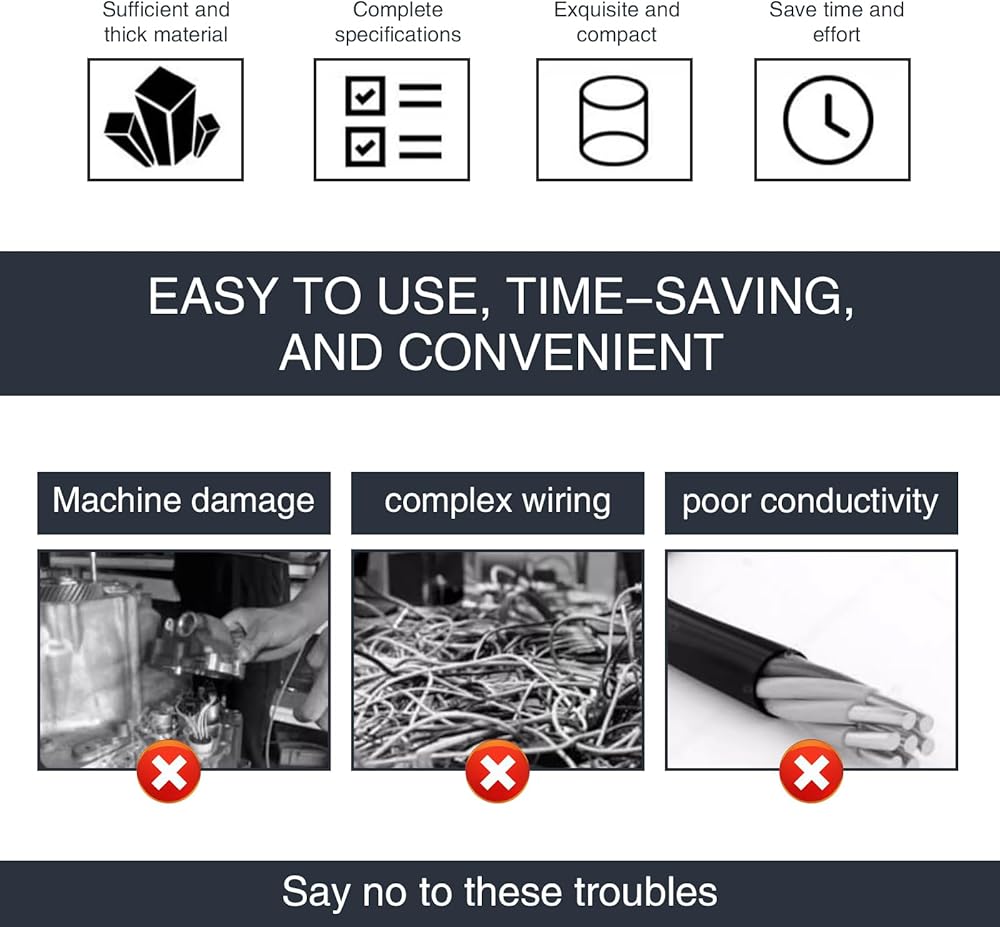 Sufficient and thick material

Complete specifications

Exquisite and compact

Save time and effort

EASY TO USE, TIME–SAVING, AND CONVENIENT

Machine damage

complex wiring

poor conductivity

Say no to these troubles