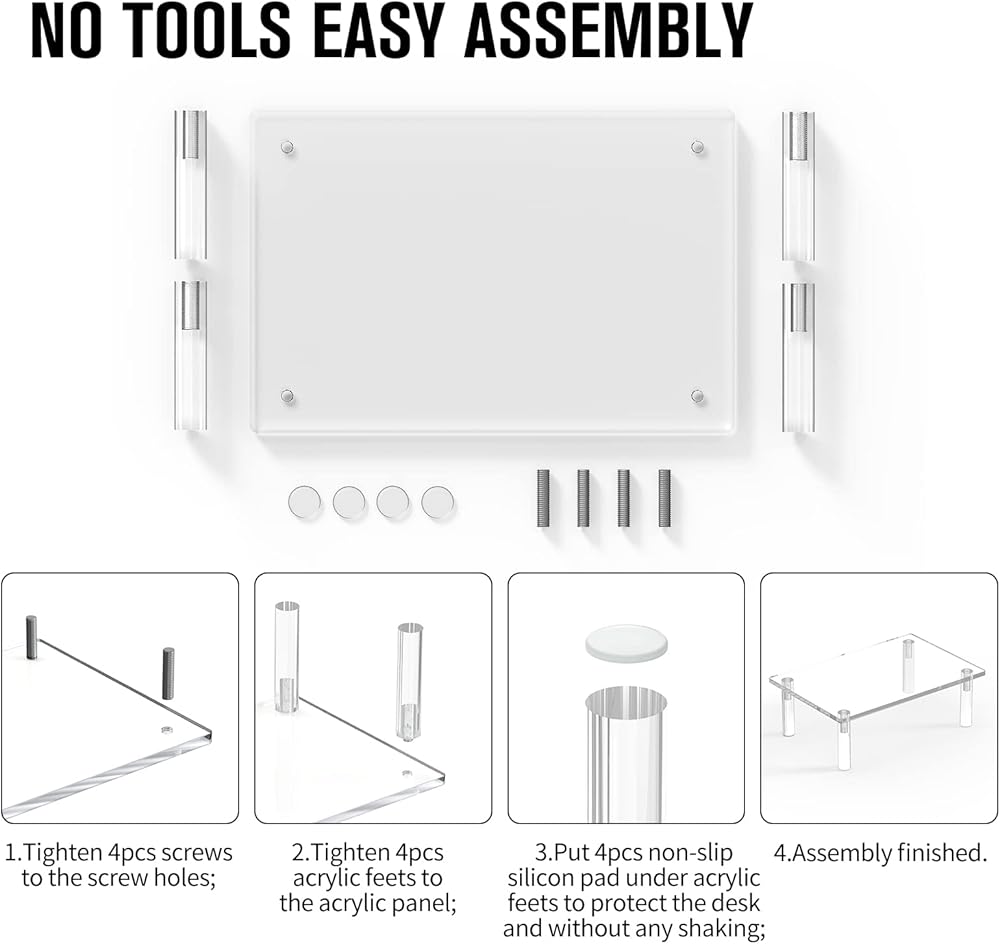 NO TOOLS EASY ASSEMBLY

1.Tighten 4pcs screws to the screw holes;

2.Tighten 4pcs acrylic feets to the acrylic panel;

3.Put 4pcs non-slip silicon pad under acrylic feets to protect the desk and without any shaking;

4.Assembly finished.