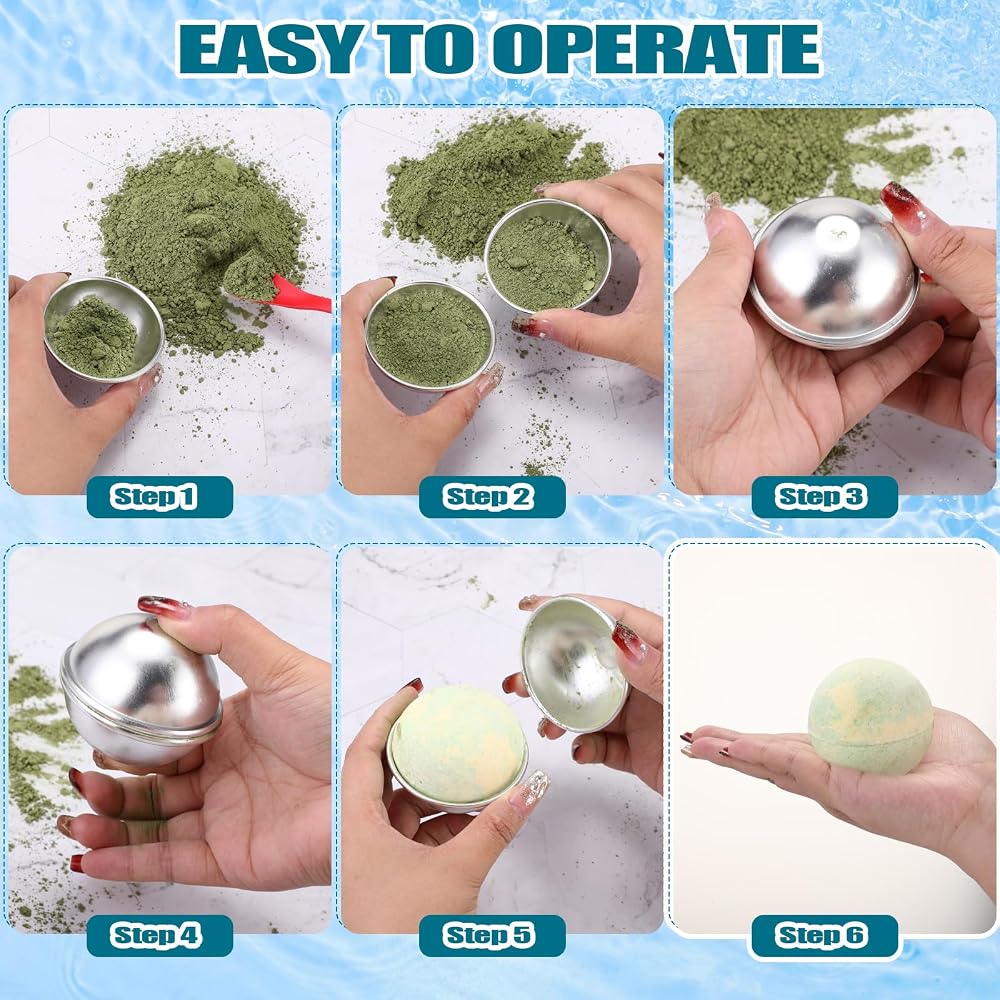 EASY TO OPERATE

Step 1

Step 2

Step 3

Step 4

Step 5

Step 6