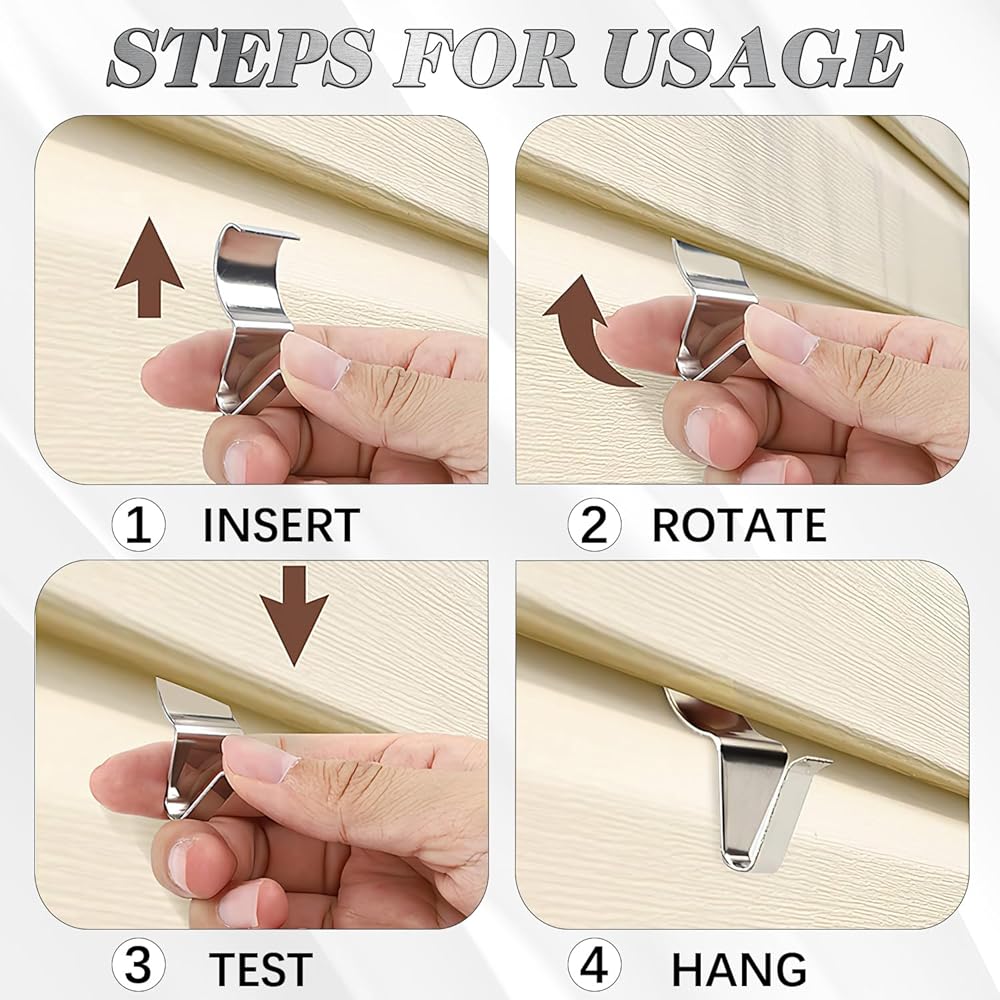 STEPS FOR USAGE

1 INSERT

2 ROTATE

3 TEST

4 HANG