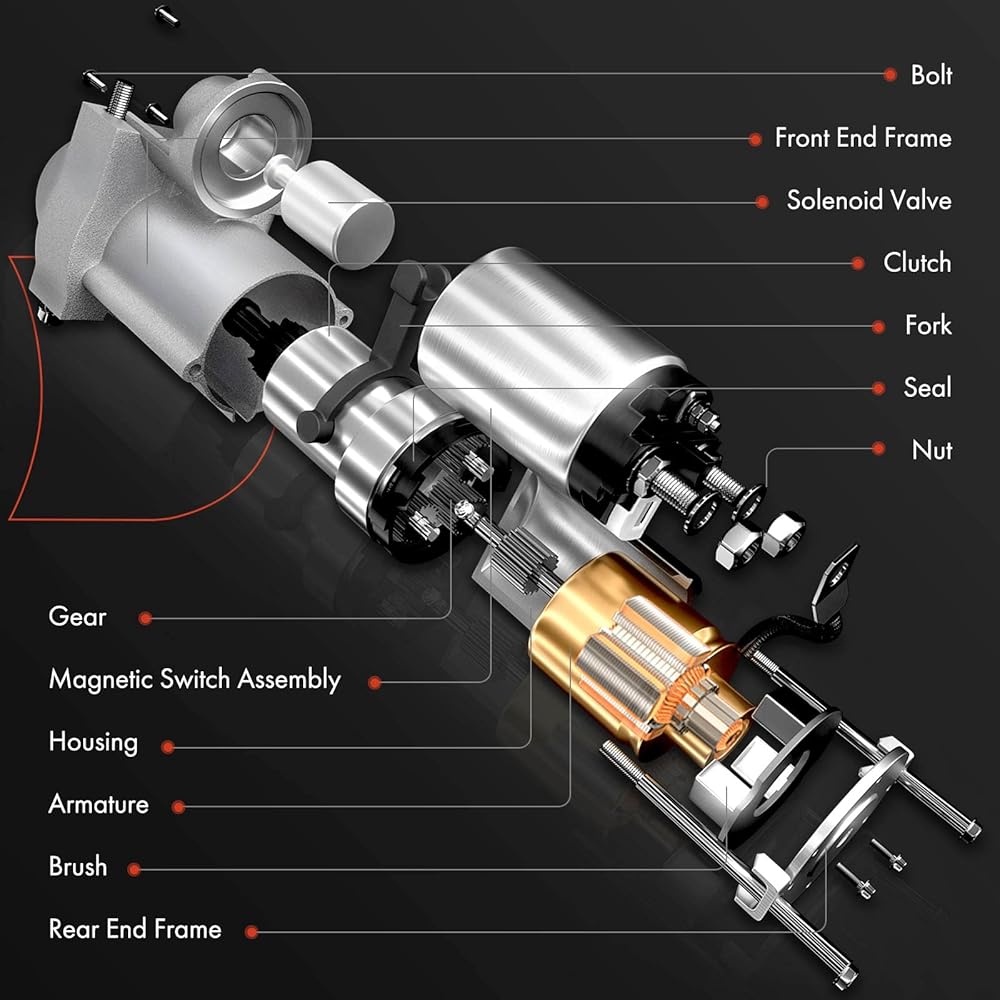 Bolt
Front End Frame
Solenoid Valve
Clutch
Fork
Seal
Nut
Gear
Magnetic Switch Assembly
Housing
Armature
Brush
Rear End Frame