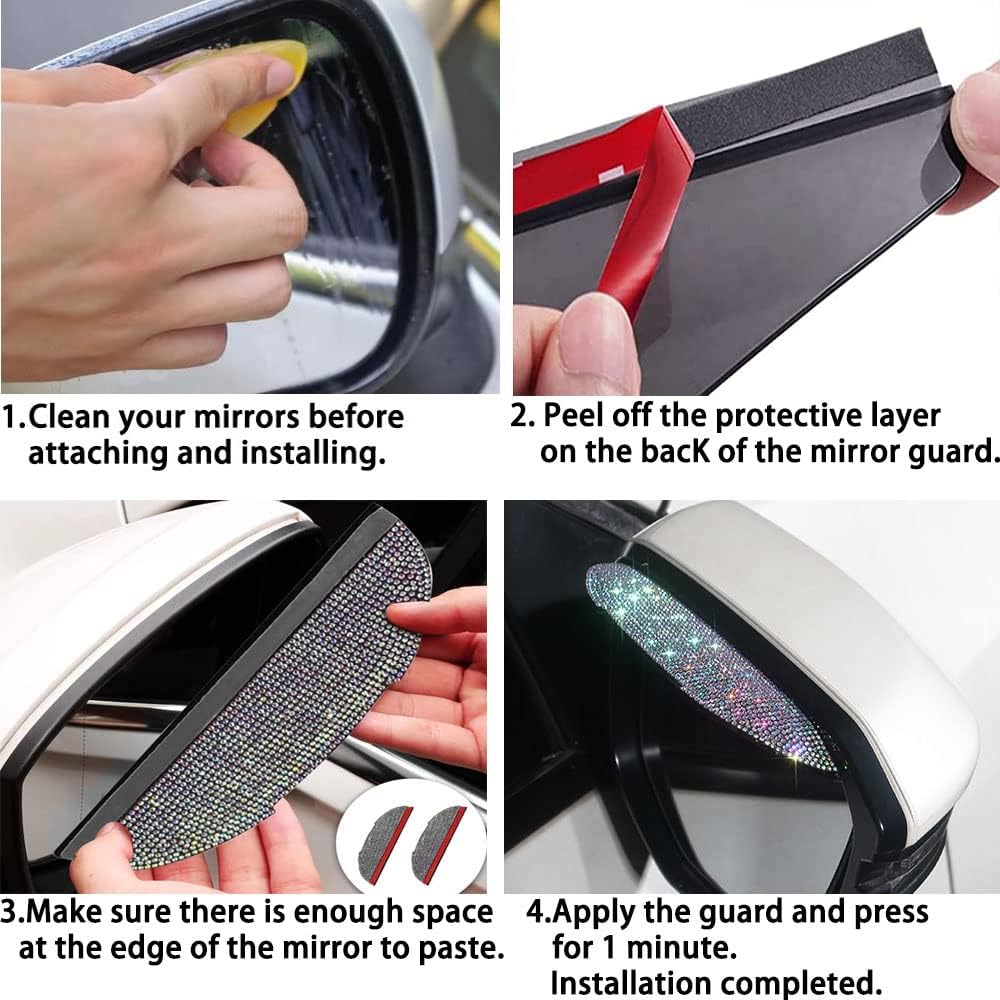 1.Clean your mirrors before attaching and installing.

2. Peel off the protective layer on the bacK of the mirror guard.

3.Make sure there is enough space at the edge of the mirror to paste.

4.Apply the guard and press for 1 minute.
Installation completed.