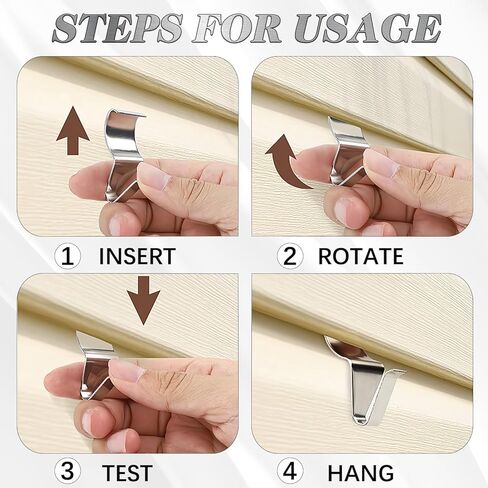 STEPS FOR USAGE

1 INSERT

2 ROTATE

3 TEST

4 HANG