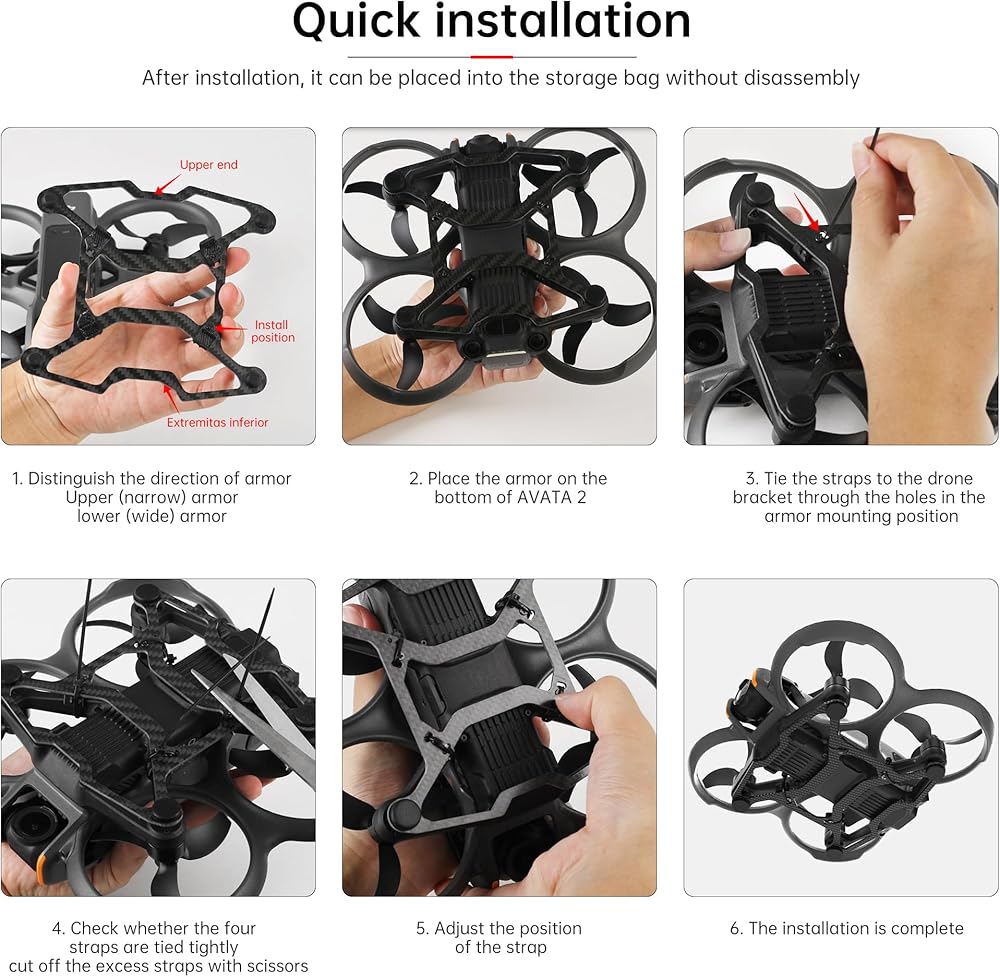 Quick installation

After installation, it can be placed into the storage bag without disassembly

Upper end

Install position

Extremitas inferior

1. Distinguish the direction of armor Upper (narrow) armor lower (wide) armor

2. Place the armor on the bottom of AVATA 2

3. Tie the straps to the drone bracket through the holes in the armor mounting position

4. Check whether the four straps are tied tightly cut off the excess straps with scissors

5. Adjust the position of the strap

6. The installation is complete