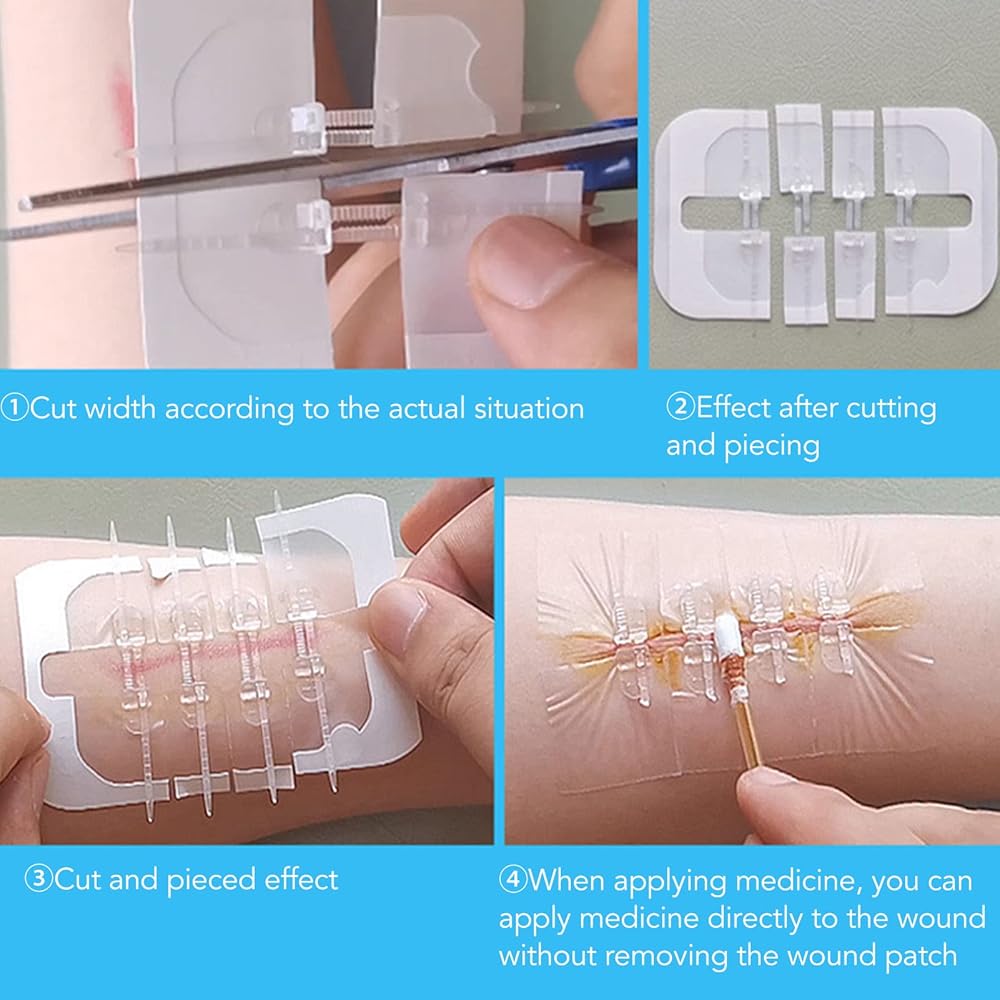 ①Cut width according to the actual situation

②Effect after cutting and piecing

③Cut and pieced effect

④When applying medicine, you can apply medicine directly to the wound without removing the wound patch