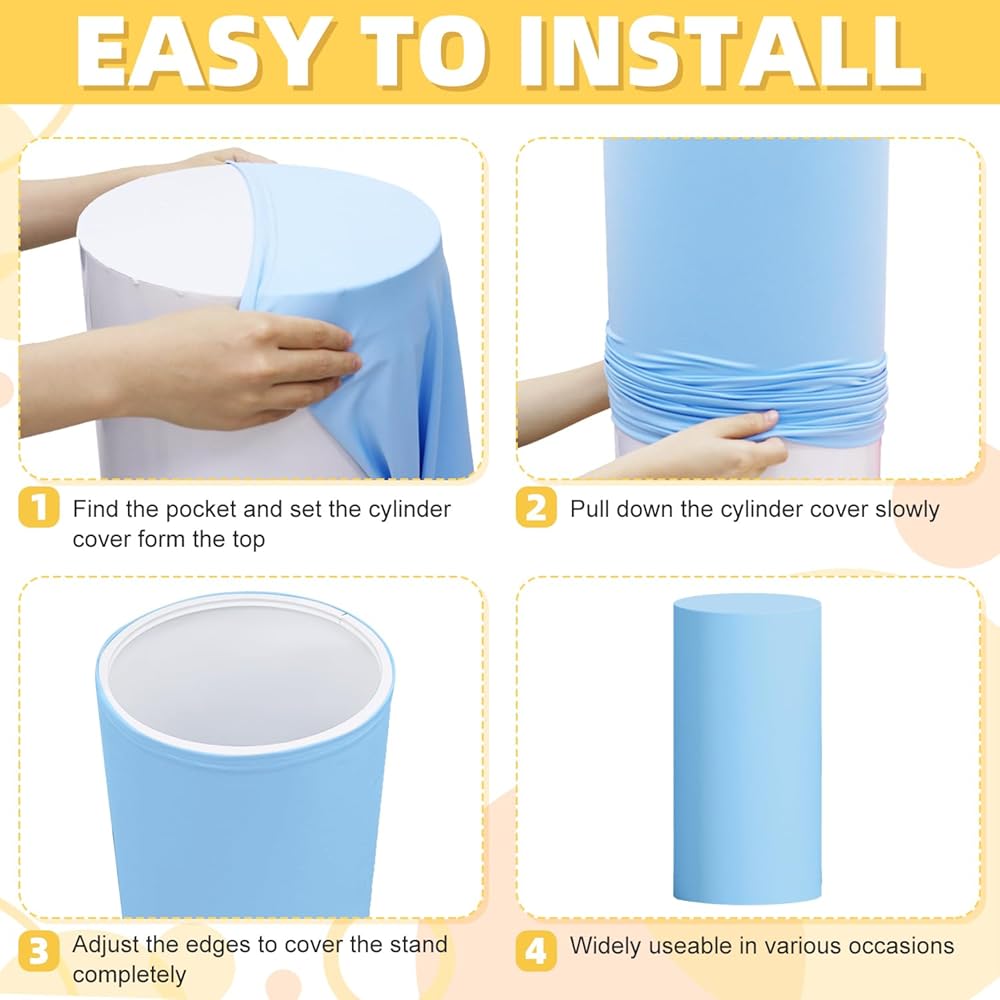 EASY TO INSTALL

1 Find the pocket and set the cylinder cover form the top

2 Pull down the cylinder cover slowly

3 Adjust the edges to cover the stand completely

4 Widely useable in various occasions