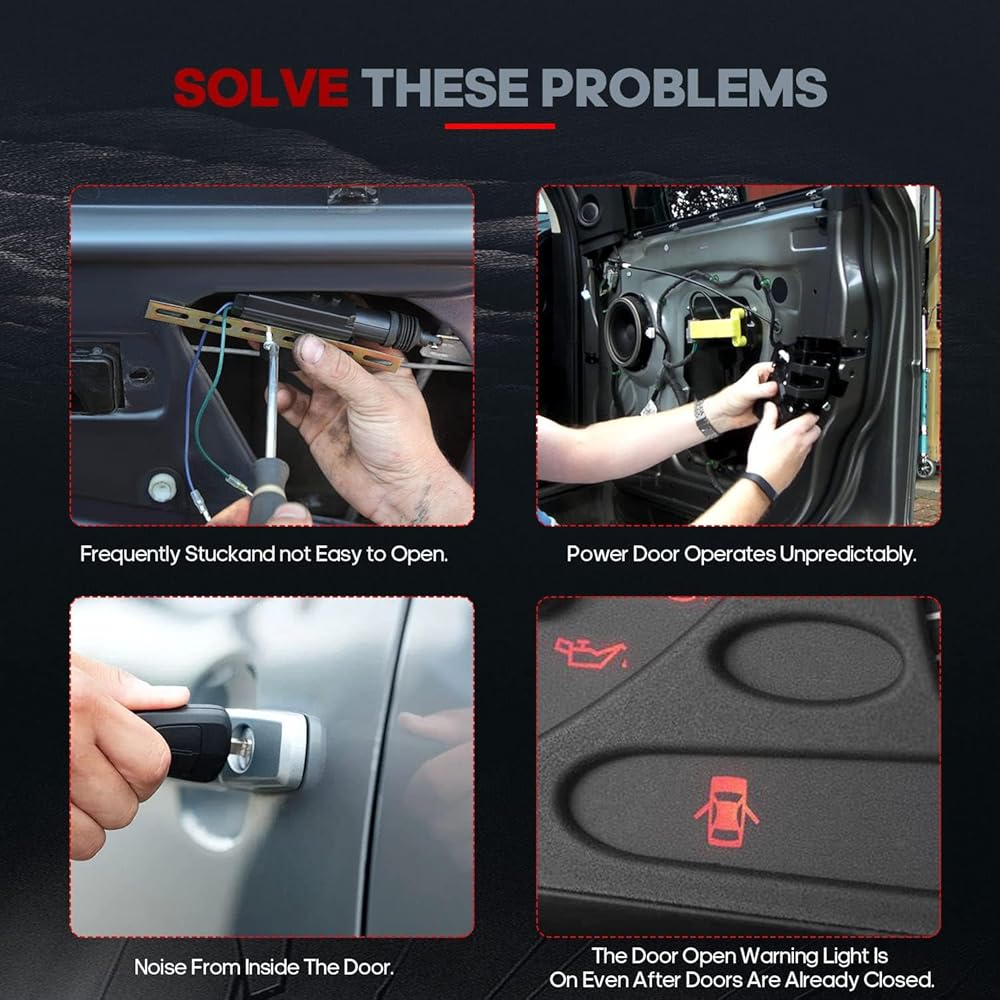 SOLVE THESE PROBLEMS

Frequently Stuckand not Easy to Open.

Power Door Operates Unpredictably.

Noise From Inside The Door.

The Door Open Warning Light Is On Even After Doors Are Already Closed.