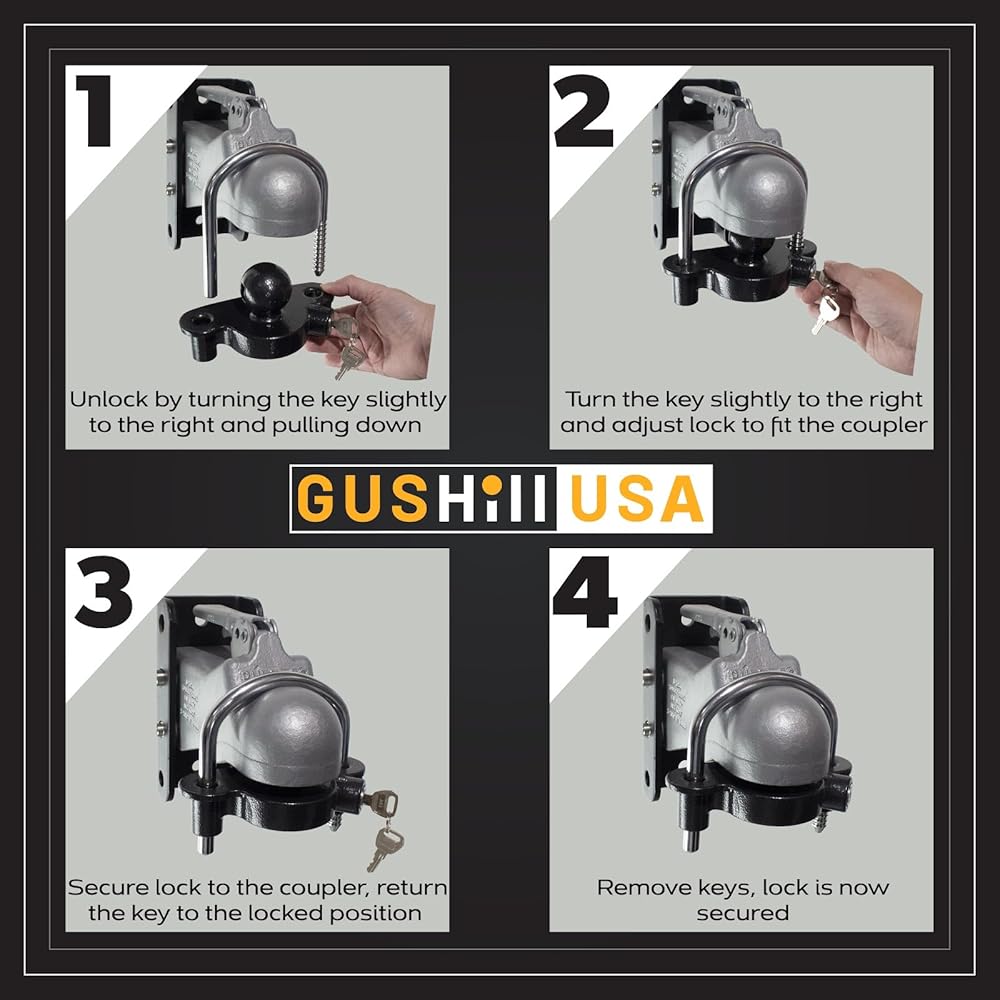 1

Unlock by turning the key slightly to the right and pulling down

2

Turn the key slightly to the right and adjust lock to fit the coupler

GUSHill USA

3

Secure lock to the coupler, return the key to the locked position

4

Remove keys, lock is now secured