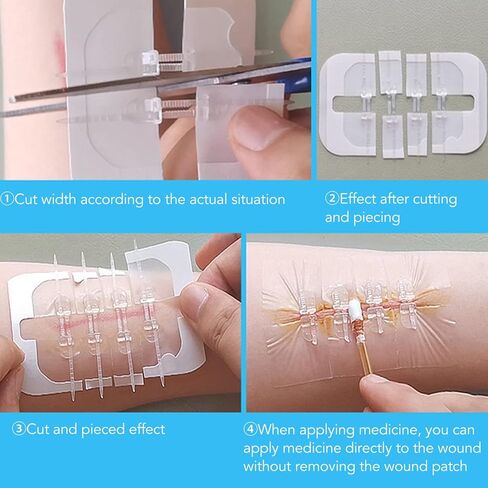 ①Cut width according to the actual situation

②Effect after cutting and piecing

③Cut and pieced effect

④When applying medicine, you can apply medicine directly to the wound without removing the wound patch