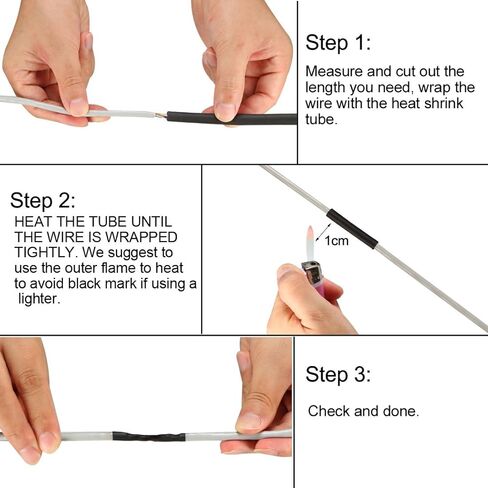 Step 1:

Measure and cut out the length you need, wrap the wire with the heat shrink tube.

Step 2:

HEAT THE TUBE UNTIL THE WIRE IS WRAPPED TIGHTLY. We suggest to use the outer flame to heat to avoid black mark if using a lighter.

1cm

Step 3:

Check and done.