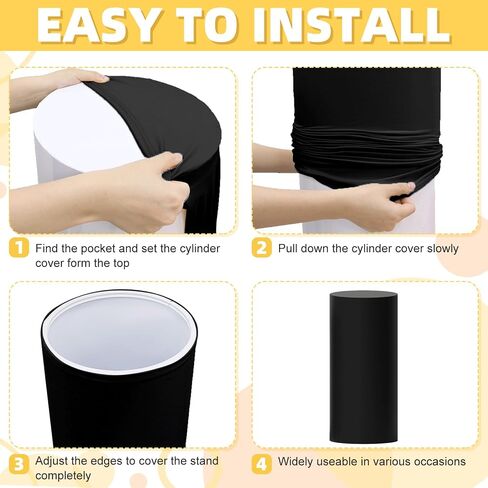 EASY TO INSTALL

1 Find the pocket and set the cylinder cover form the top

2 Pull down the cylinder cover slowly

3 Adjust the edges to cover the stand completely

4 Widely useable in various occasions