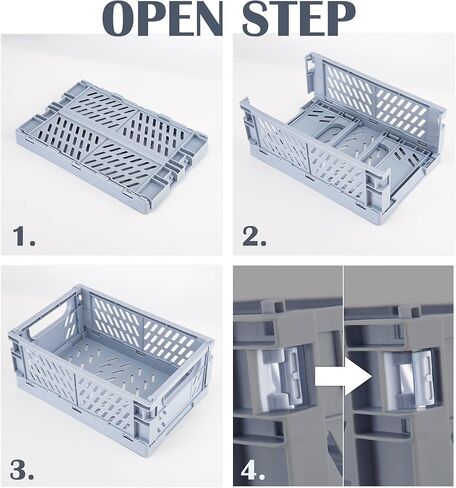 OPEN STEP

1.

2.

3.

4.