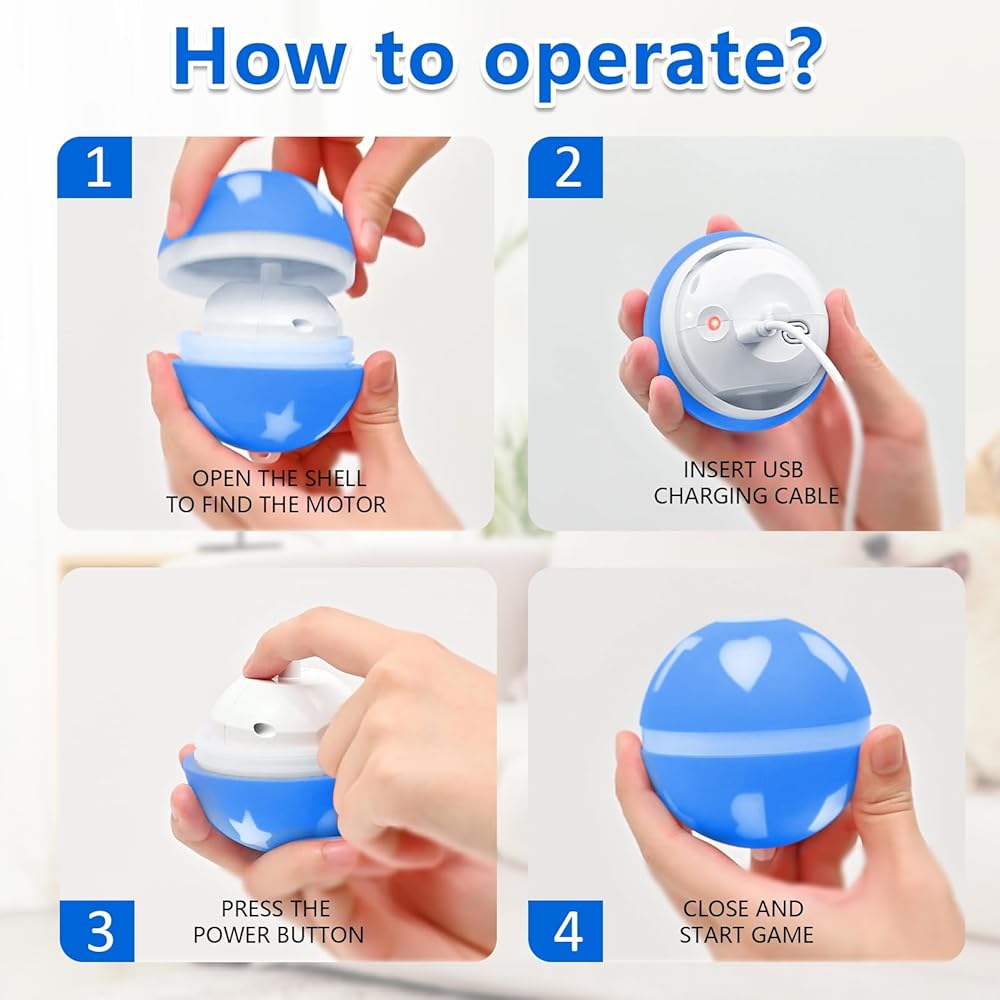 How to operate?

1

OPEN THE SHELL
TO FIND THE MOTOR

2

INSERT USB
CHARGING CABLE

3

PRESS THE
POWER BUTTON

4

CLOSE AND
START GAME