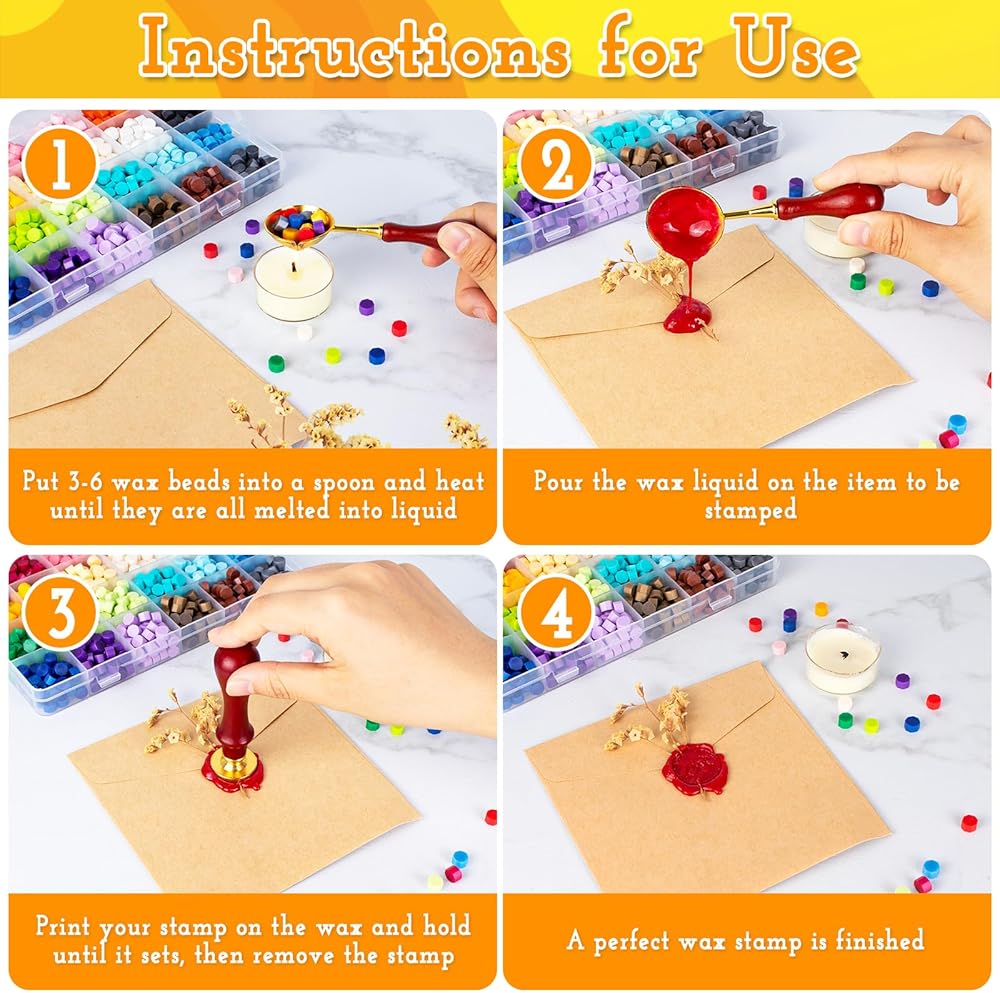 Instructions for Use

1

Put 3-6 wax beads into a spoon and heat until they are all melted into liquid

2

Pour the wax liquid on the item to be stamped

3

Print your stamp on the wax and hold until it sets, then remove the stamp

4

A perfect wax stamp is finished