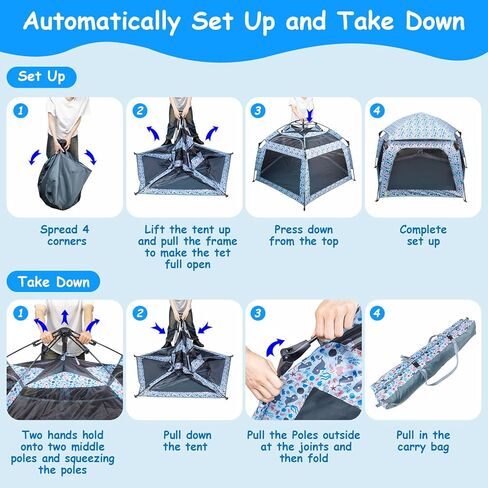 Automatically Set Up and Take Down

Set Up

1

Spread 4 corners

2

Lift the tent up and pull the frame to make the tet full open

3

Press down from the top

4

Complete set up

Take Down

1

Two hands hold onto two middle poles and squeezing the poles

2

Pull down the tent

3

Pull the Poles outside at the joints and then fold

4

Pull in the carry bag