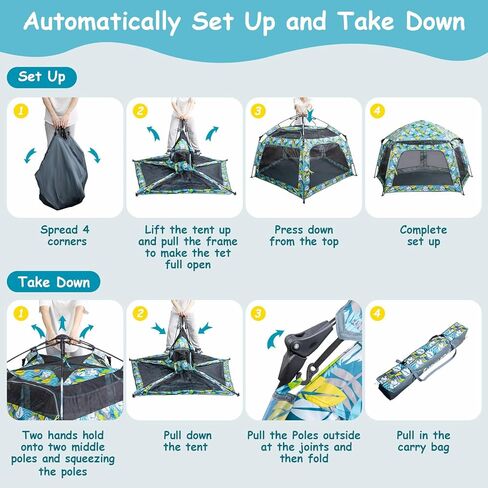 Automatically Set Up and Take Down

Set Up

1
Spread 4 corners

2
Lift the tent up and pull the frame to make the tet full open

3
Press down from the top

4
Complete set up

Take Down

1
Two hands hold onto two middle poles and squeezing the poles

2
Pull down the tent

3
Pull the Poles outside at the joints and then fold

4
Pull in the carry bag