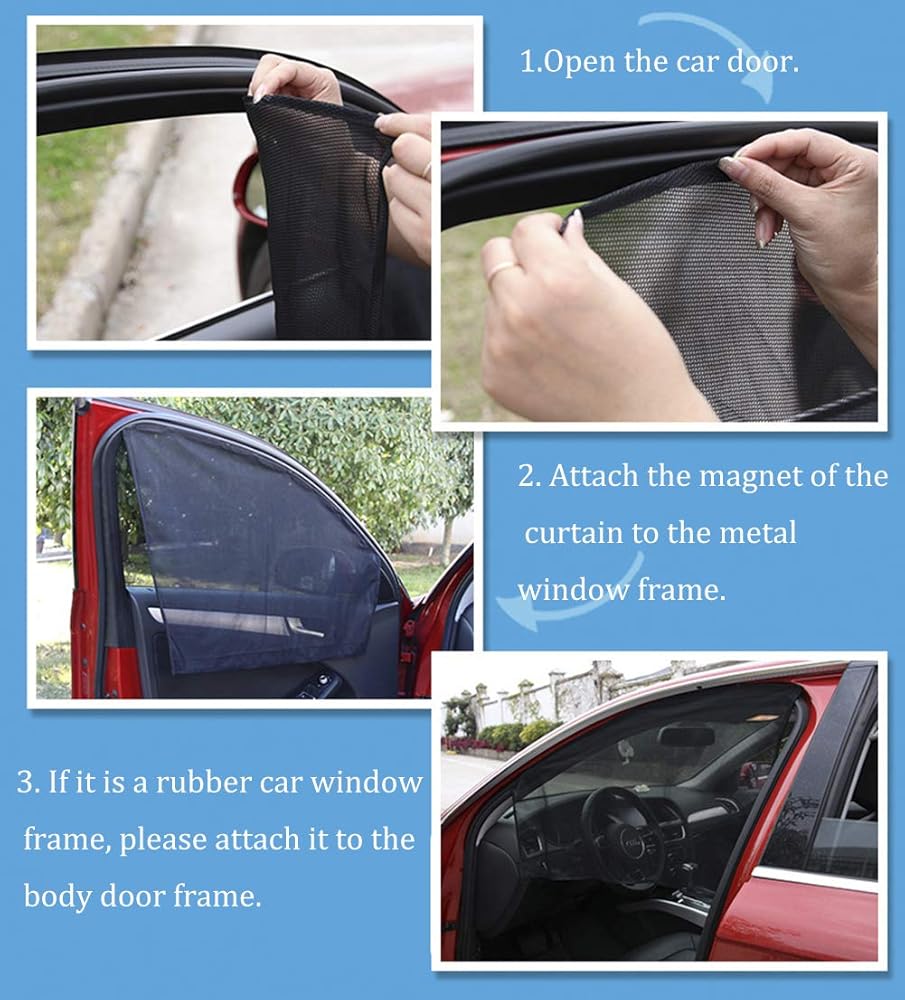 1.Open the car door.

2. Attach the magnet of the curtain to the metal window frame.

3. If it is a rubber car window frame, please attach it to the body door frame.