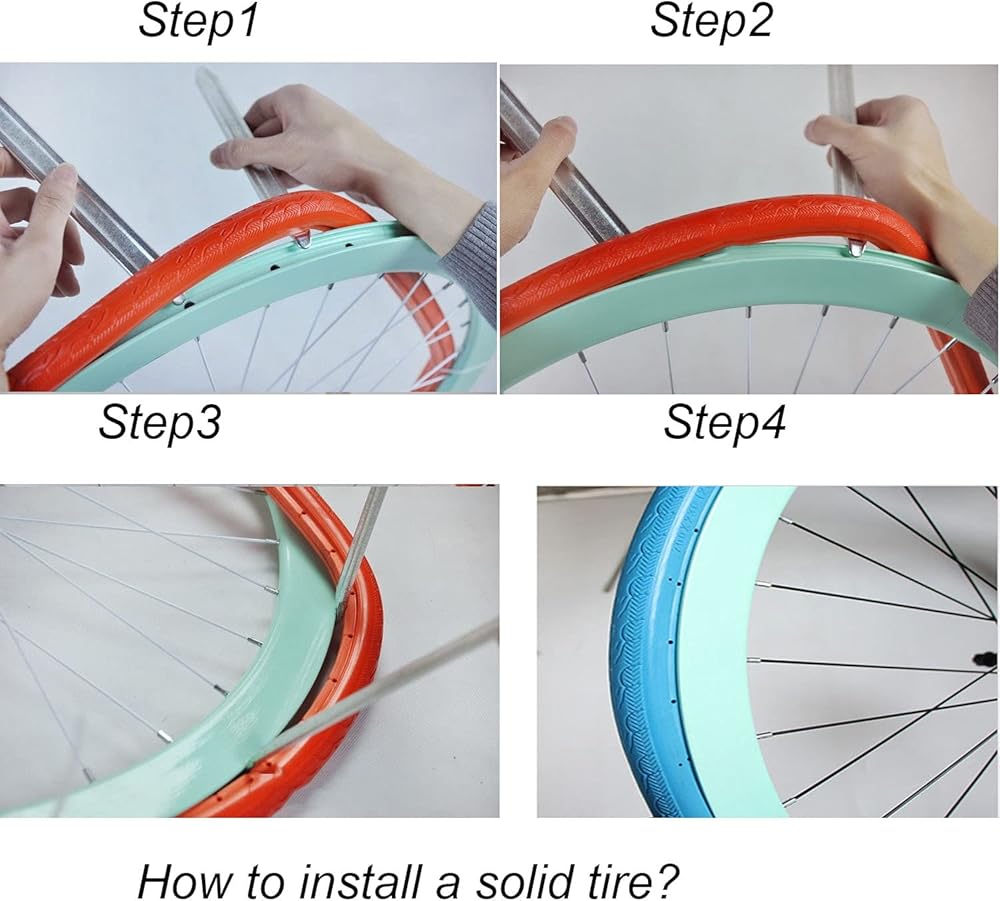 Step1

Step2

Step3

Step4

How to install a solid tire?