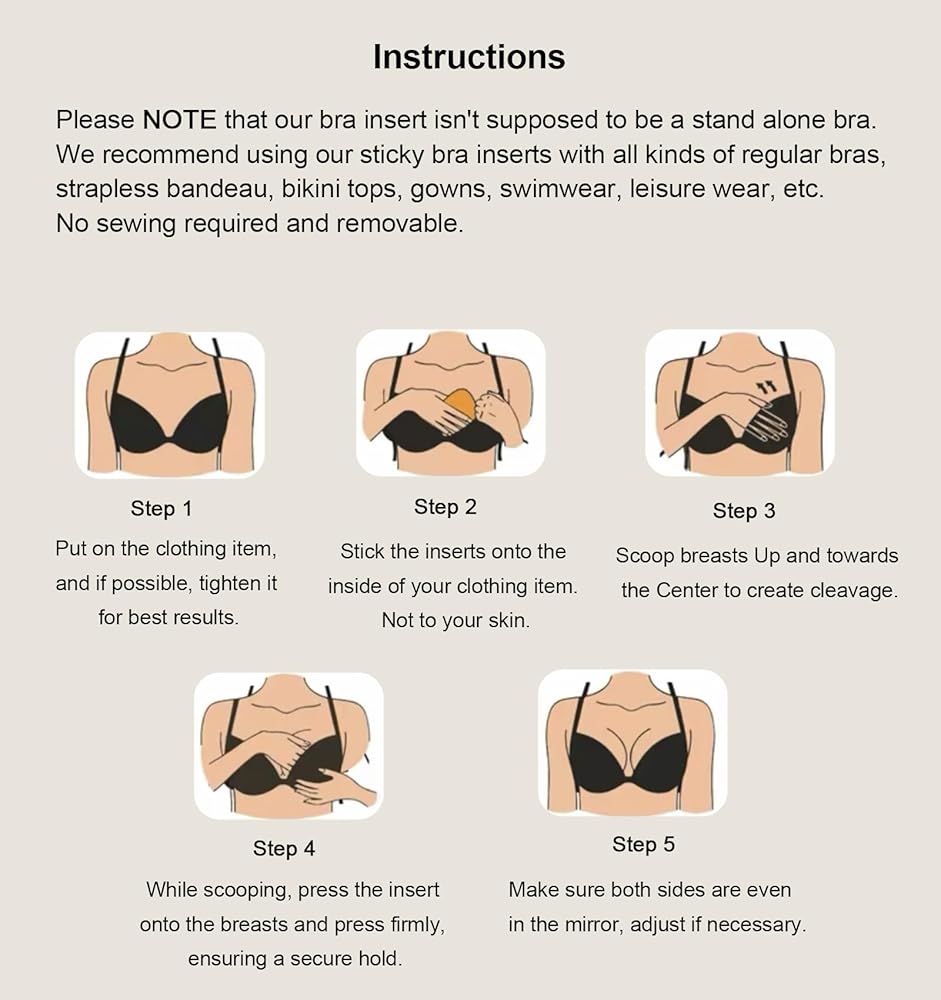 Instructions

Please NOTE that our bra insert isn't supposed to be a stand alone bra. We recommend using our sticky bra inserts with all kinds of regular bras, strapless bandeau, bikini tops, gowns, swimwear, leisure wear, etc. No sewing required and removable.

Step 1

Put on the clothing item, and if possible, tighten it for best results.

Step 2

Stick the inserts onto the inside of your clothing item. Not to your skin.

Step 3

Scoop breasts Up and towards the Center to create cleavage.

Step 4

While scooping, press the insert onto the breasts and press firmly, ensuring a secure hold.

Step 5

Make sure both sides are even in the mirror, adjust if necessary.