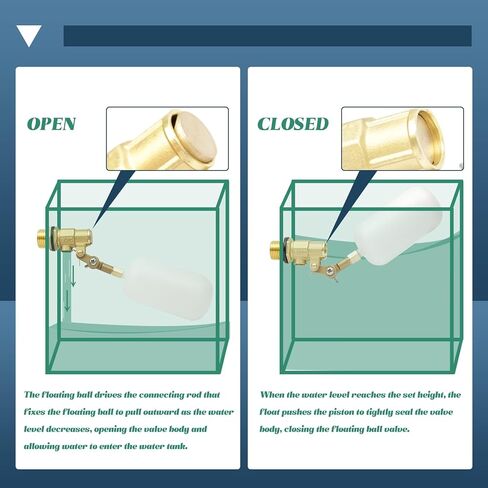 OPEN

The floating ball drives the connecting rod that fixes the floating ball to pull outward as the water level decreases, opening the valve body and allowing water to enter the water tank.

CLOSED

When the water level reaches the set height, the float pushes the piston to tightly seal the valve body, closing the floating ball valve.