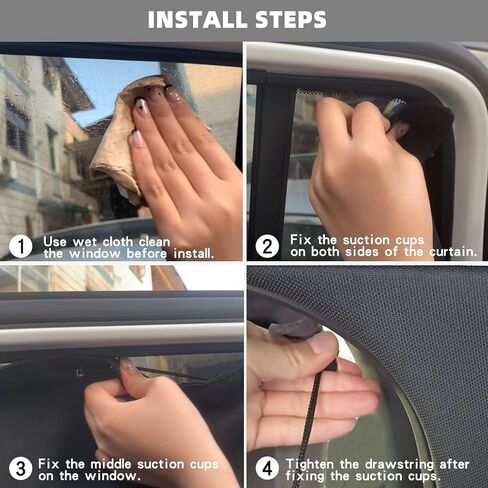 INSTALL STEPS

1 Use wet cloth clean the window before install.

2 Fix the suction cups on both sides of the curtain.

3 Fix the middle suction cups on the window.

4 Tighten the drawstring after fixing the suction cups.