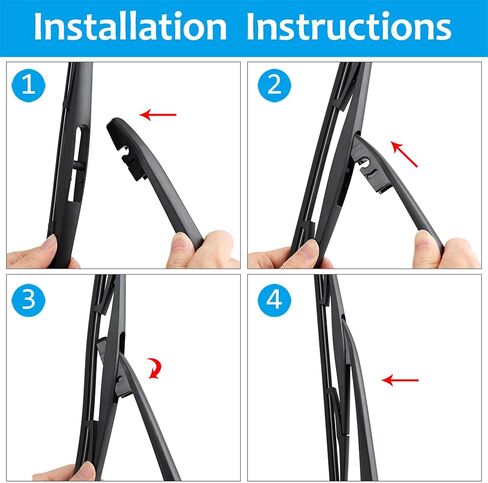 Installation Instructions

1

2

3

4