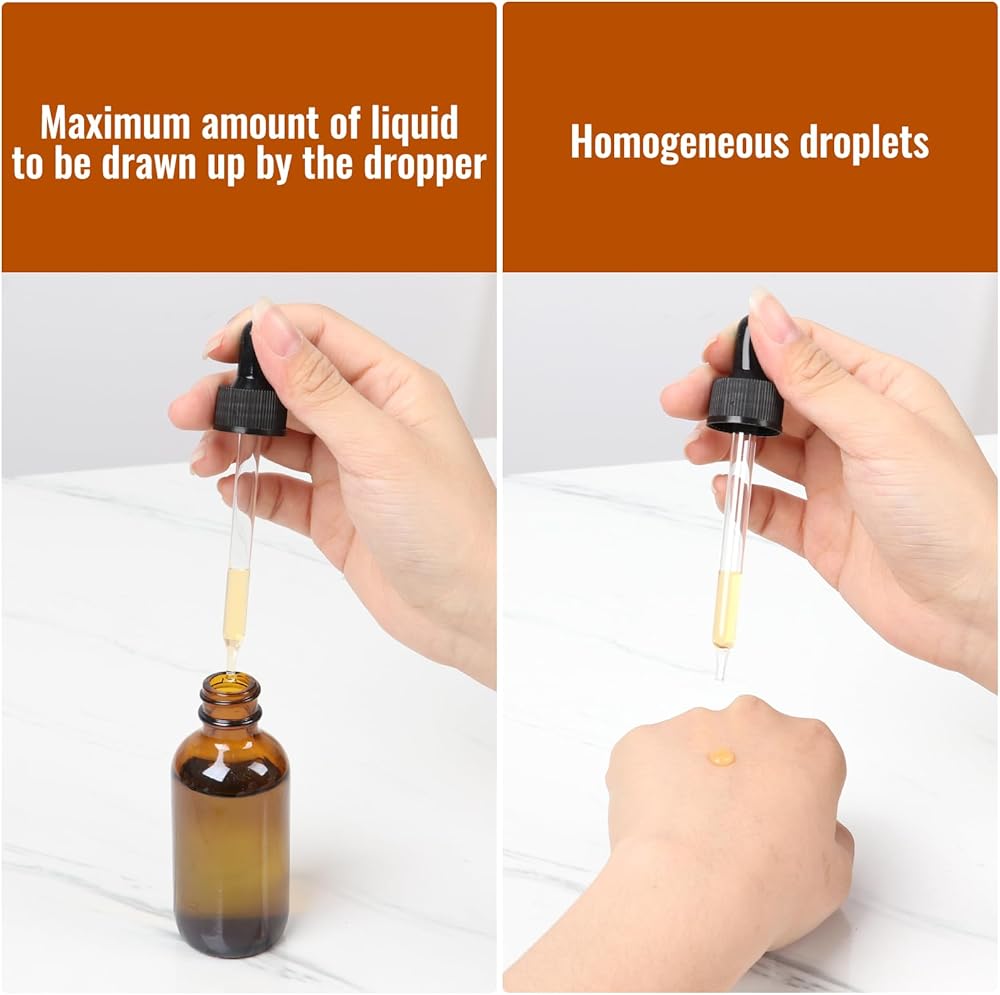 Maximum amount of liquid to be drawn up by the dropper

Homogeneous droplets