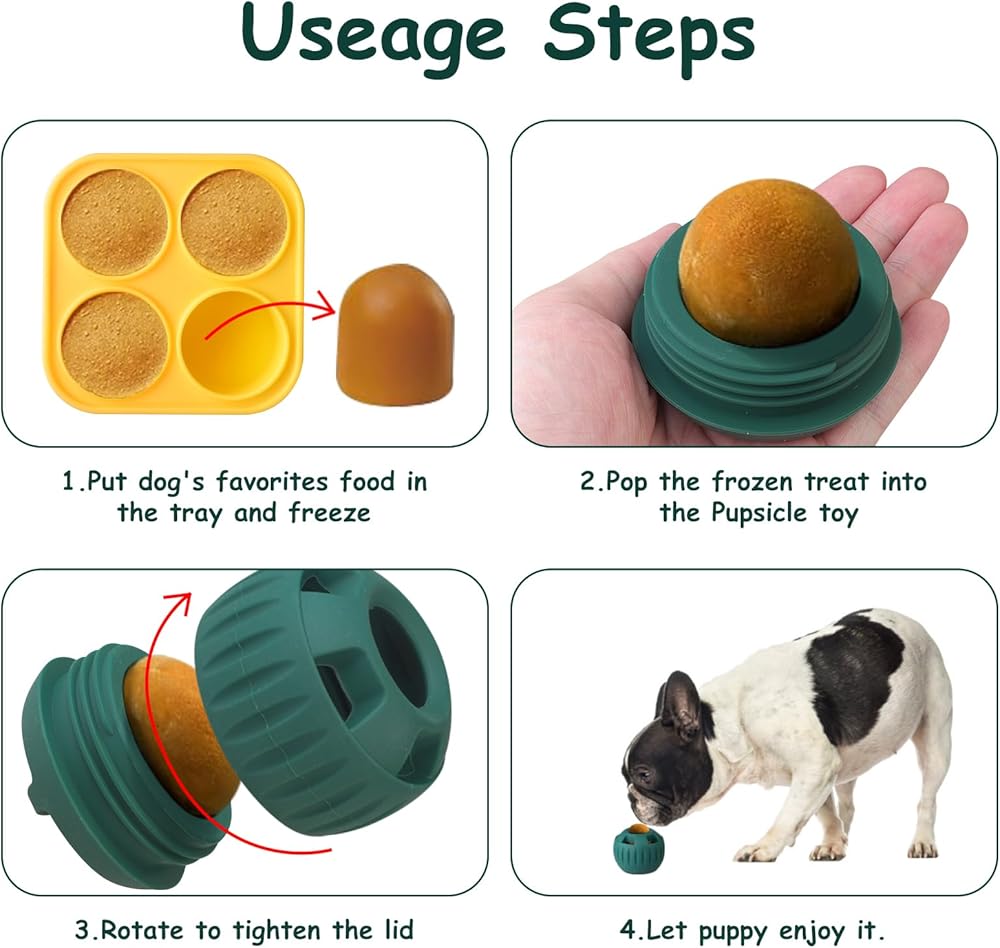 Useage Steps

1.Put dog's favorites food in the tray and freeze

2.Pop the frozen treat into the Pupsicle toy

3.Rotate to tighten the lid

4.Let puppy enjoy it.