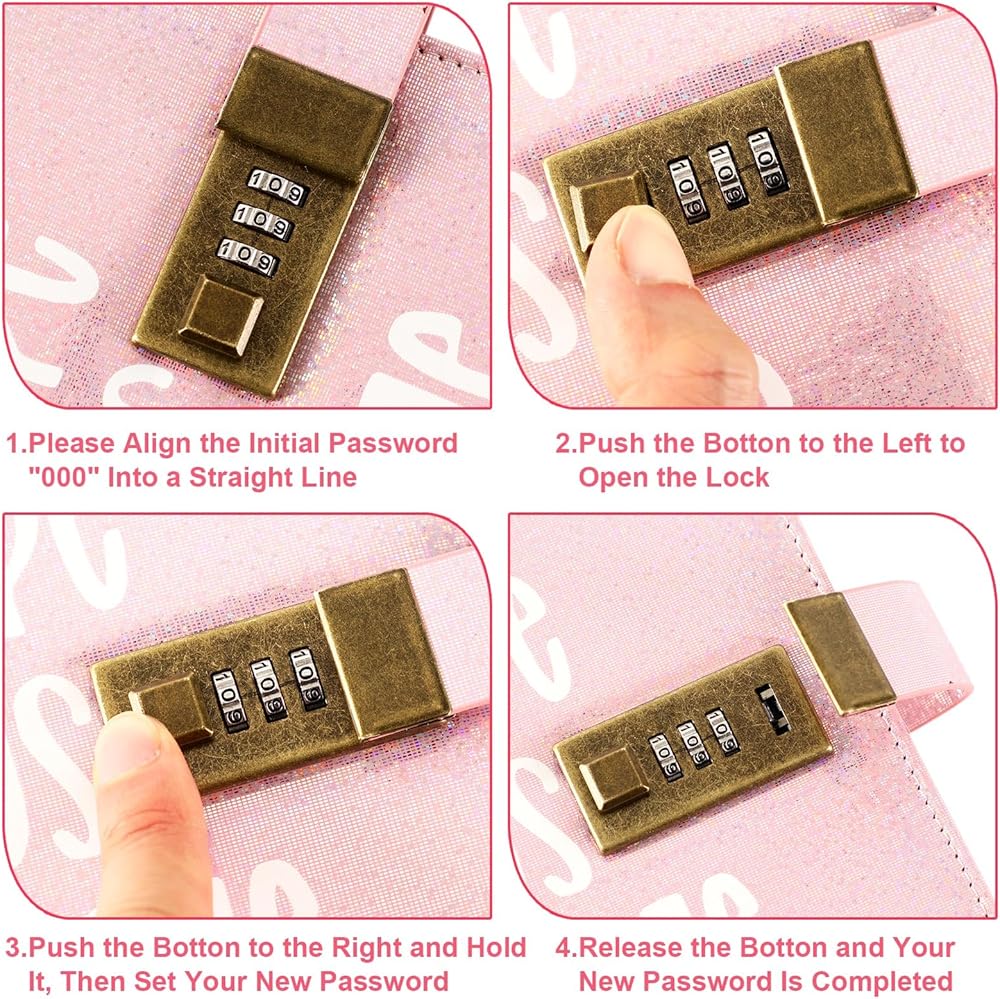 1.Please Align the Initial Password "000" Into a Straight Line

2.Push the Botton to the Left to Open the Lock

3.Push the Botton to the Right and Hold It, Then Set Your New Password

4.Release the Botton and Your New Password Is Completed