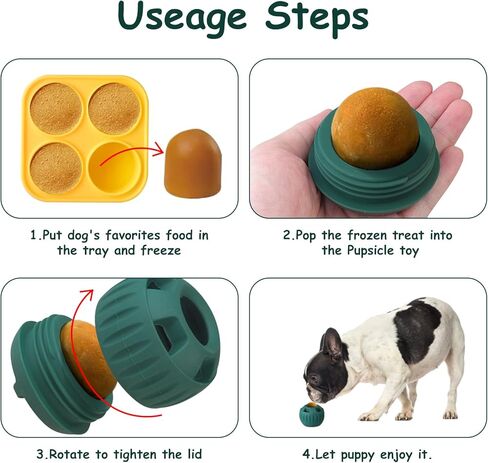 Useage Steps

1.Put dog's favorites food in the tray and freeze

2.Pop the frozen treat into the Pupsicle toy

3.Rotate to tighten the lid

4.Let puppy enjoy it.