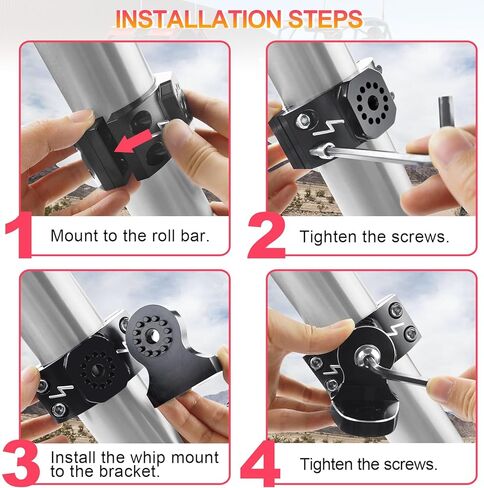 INSTALLATION STEPS

1 Mount to the roll bar.

2 Tighten the screws.

3 Install the whip mount to the bracket.

4 Tighten the screws.