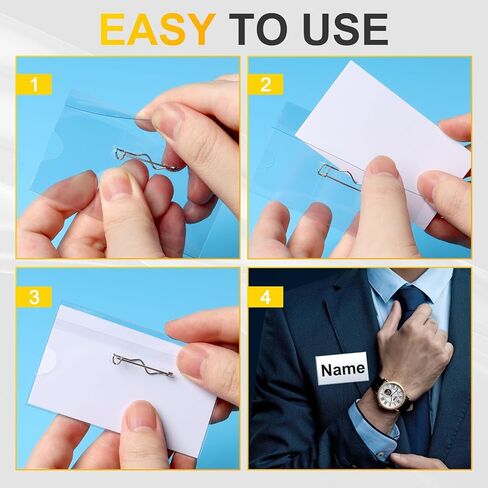 EASY TO USE

1

2

3

4

Name